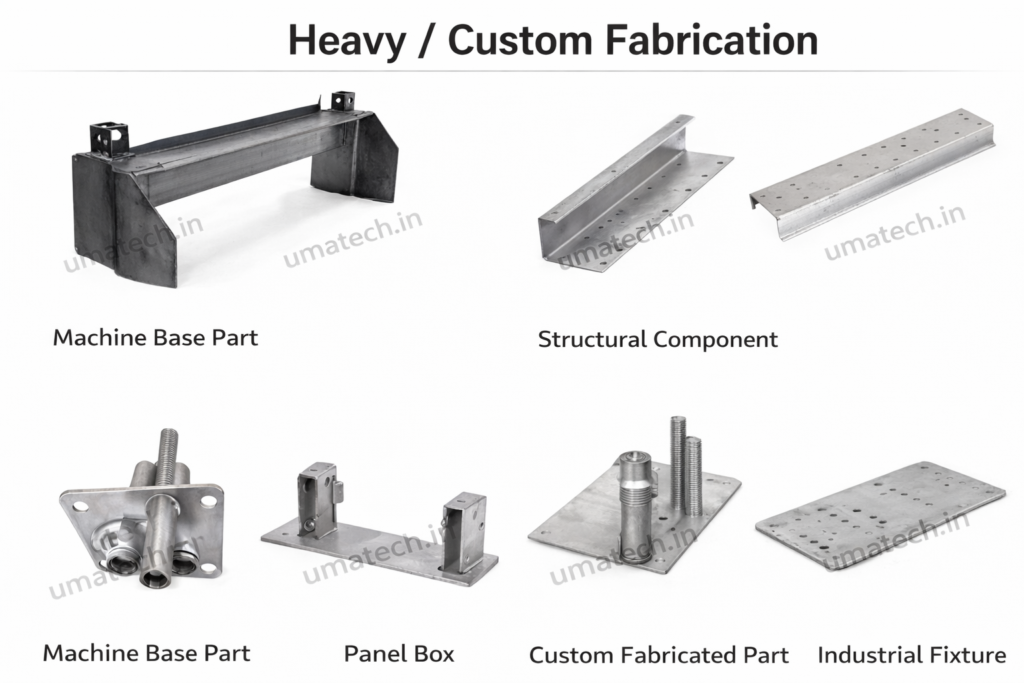 Heavy / Custom Fabrication

umatech.in umatech.in umatech.in umatech.in

Machine Base Part

Structural Component

umatech.in umatech.in umatech.in umatech.in

Machine Base Part

Panel Box

Custom Fabricated Part

Industrial Fixture